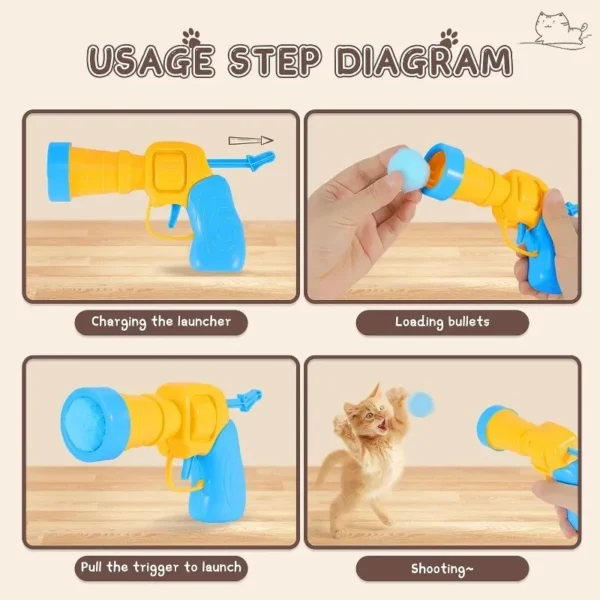 USAGE STEP DIAGRAM

Charging the launcher

Loading bullets

Pull the trigger to launch

Shooting~